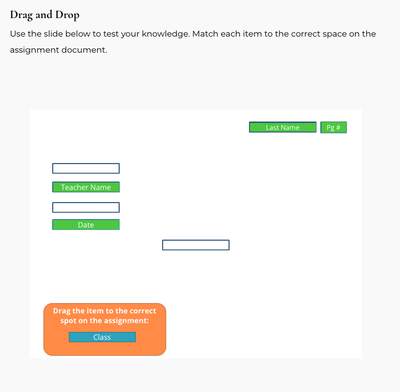 Drag and Drop

Use the slide below to test your knowledge. Match each item to the correct space on the assignment document.

Last Name Pg #

Teacher Name

Date

Drag the item to the correct spot on the assignment:

Class